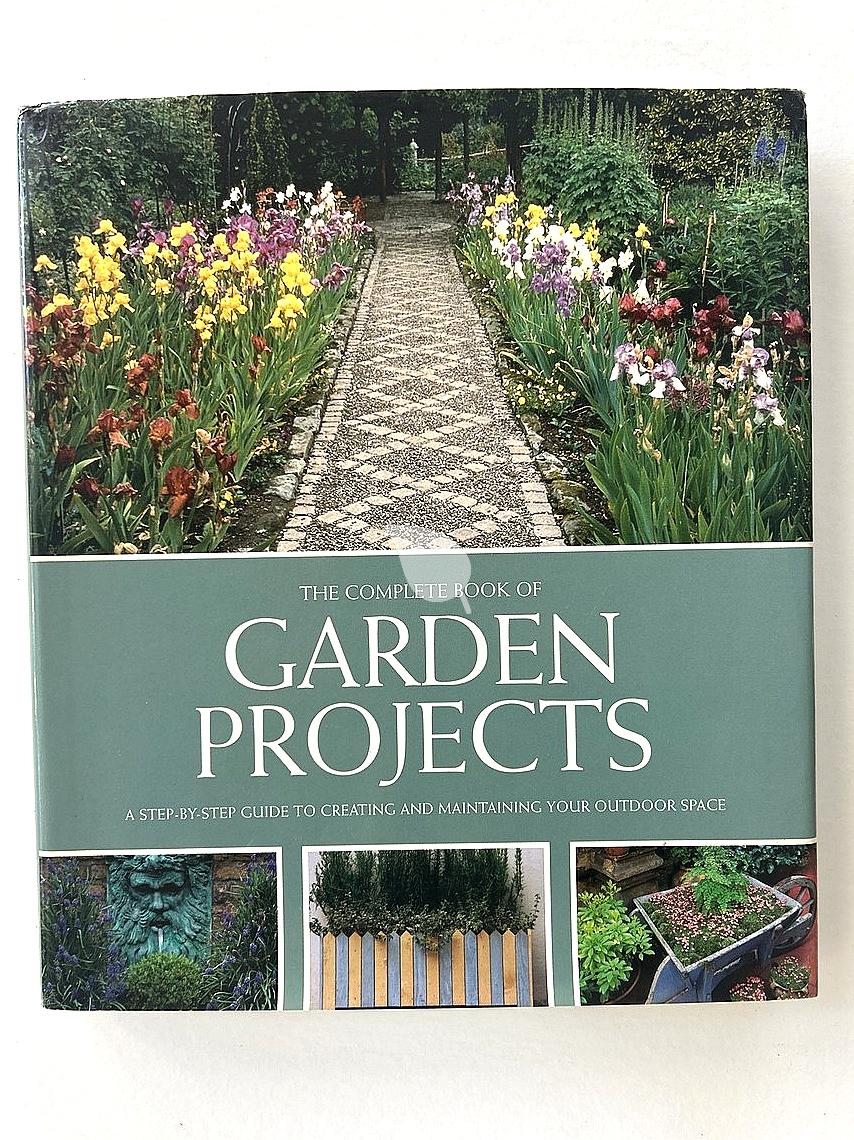 THE COMPLETE BOOK OF

GARDEN PROJECTS

A STEP-BY-STEP GUIDE TO CREATING AND MAINTAINING YOUR OUTDOOR SPACE